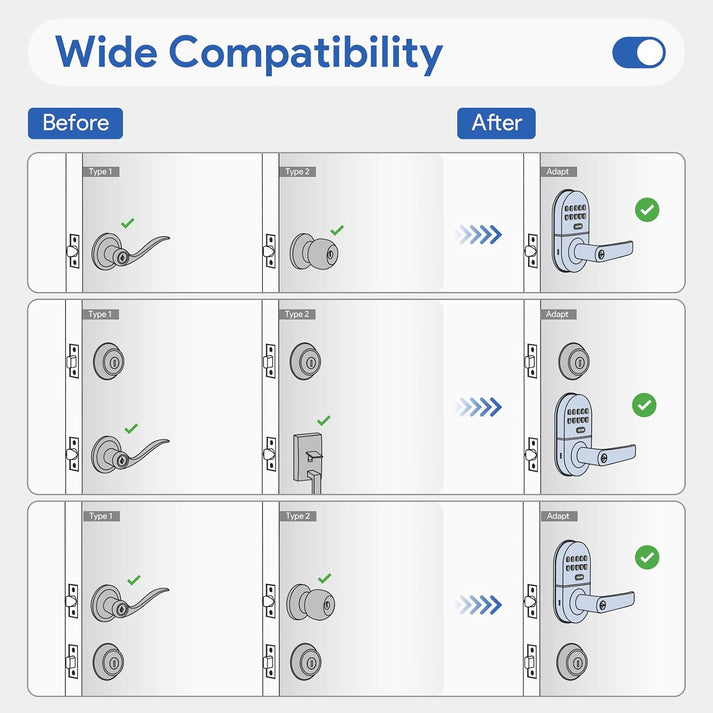 Wide Compatibility

Before

After

Type 1

Type 2

Adapt

Type 1

Type 2

Adapt

Type 1

Type 2

Adapt