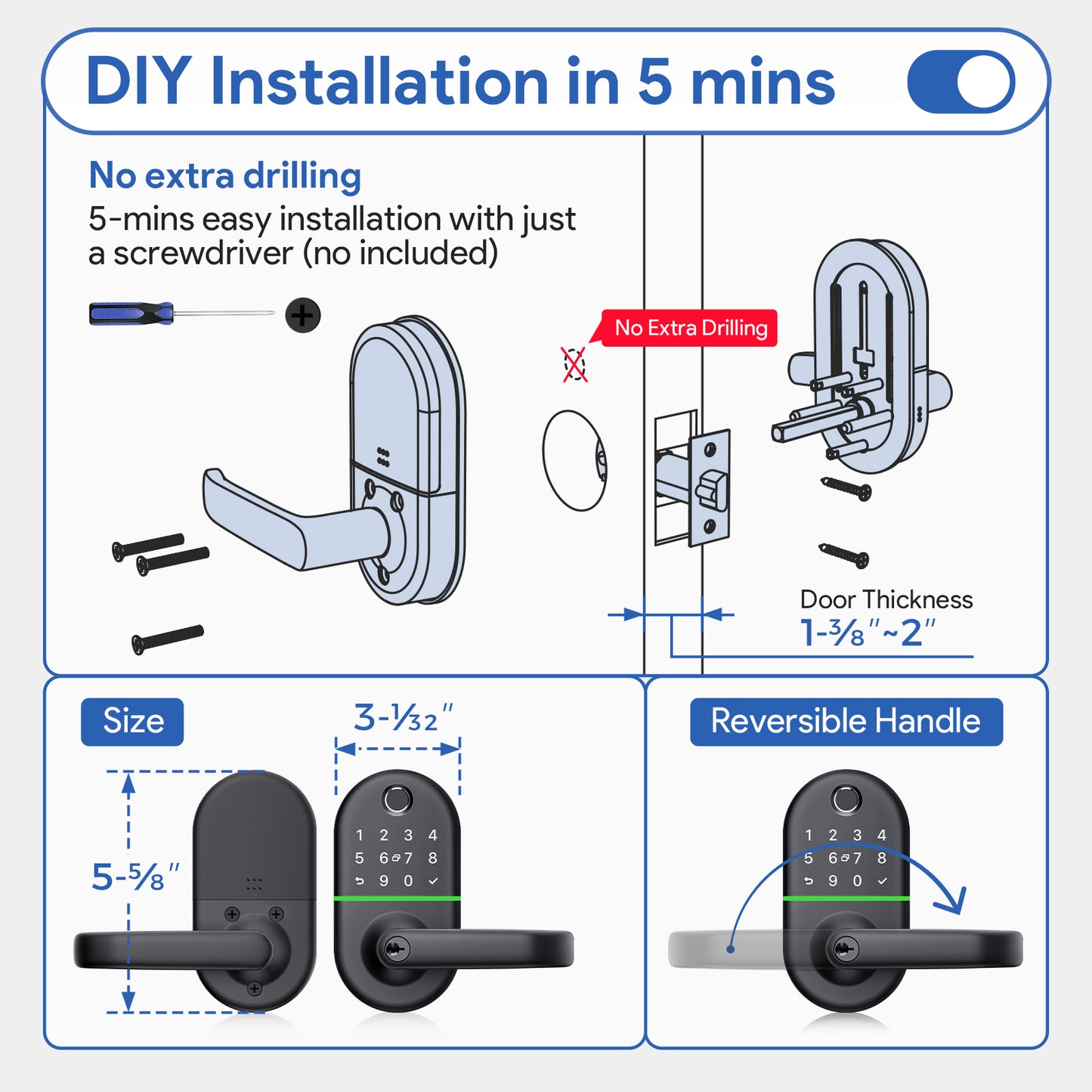 DIY Installation in 5 mins

No extra drilling
5-mins easy installation with just a screwdriver (no included)

No Extra Drilling

Door Thickness
1-⅜"~2"

Size

3-1⁄32"

5-⅝"

1 2 3 4
5 6 7 8
9 0

Reversible Handle

1 2 3 4
5 6 7 8
9 0